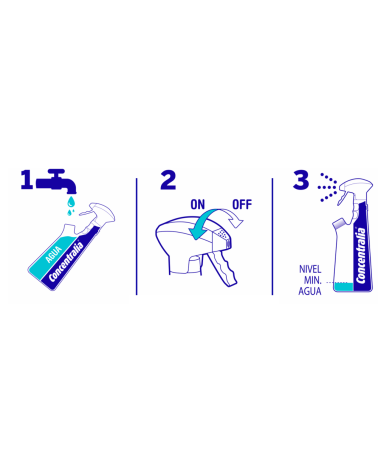 1

AGUA

Concentralia

2

ON OFF

3

Concentralia

NIVEL MIN. AGUA